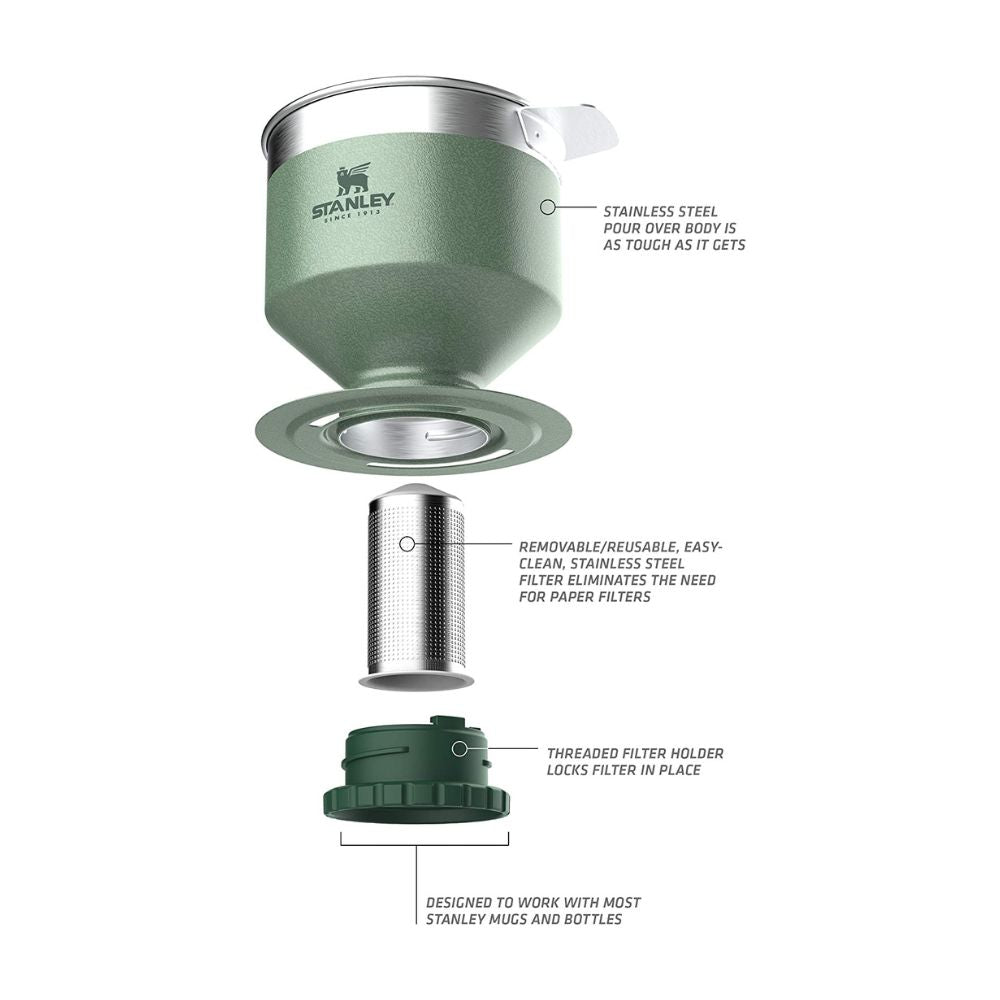 STANLEY
SINCE 1913

STAINLESS STEEL POUR OVER BODY IS AS TOUGH AS IT GETS

REMOVABLE/REUSABLE, EASY-CLEAN, STAINLESS STEEL FILTER ELIMINATES THE NEED FOR PAPER FILTERS

THREADED FILTER HOLDER LOCKS FILTER IN PLACE

DESIGNED TO WORK WITH MOST STANLEY MUGS AND BOTTLES