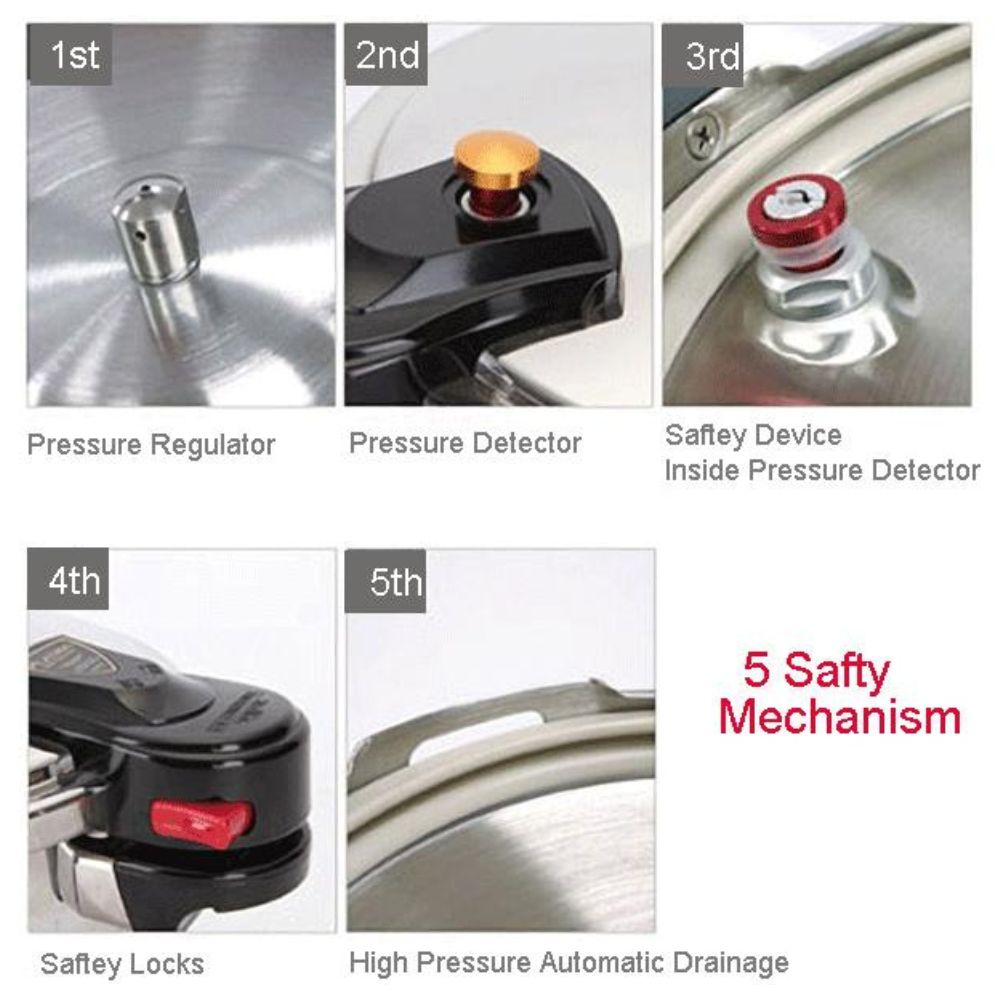 1st

Pressure Regulator

2nd

Pressure Detector

3rd

Saftey Device
Inside Pressure Detector

4th

Saftey Locks

5th

High Pressure Automatic Drainage

5 Safty
Mechanism