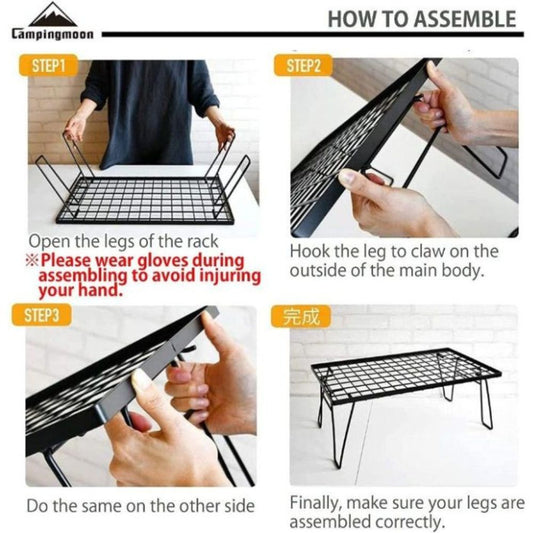 Campingmoon

HOW TO ASSEMBLE

STEP1

Open the legs of the rack
※Please wear gloves during assembling to avoid injuring your hand.

STEP2

Hook the leg to claw on the outside of the main body.

STEP3

Do the same on the other side

完成

Finally, make sure your legs are assembled correctly.