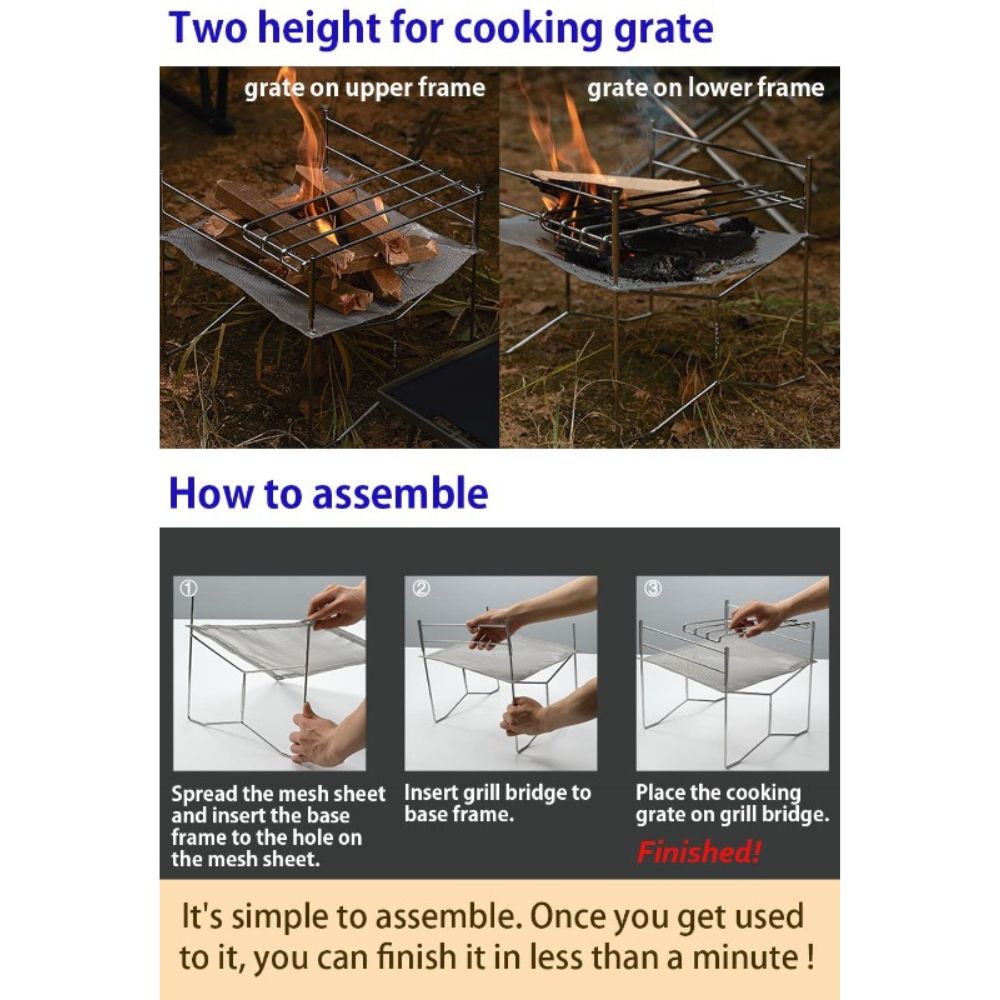 Two height for cooking grate

grate on upper frame

grate on lower frame

How to assemble

①

Spread the mesh sheet and insert the base frame to the hole on the mesh sheet.

②

Insert grill bridge to base frame.

③

Place the cooking grate on grill bridge.

Finished!

It's simple to assemble. Once you get used to it, you can finish it in less than a minute !